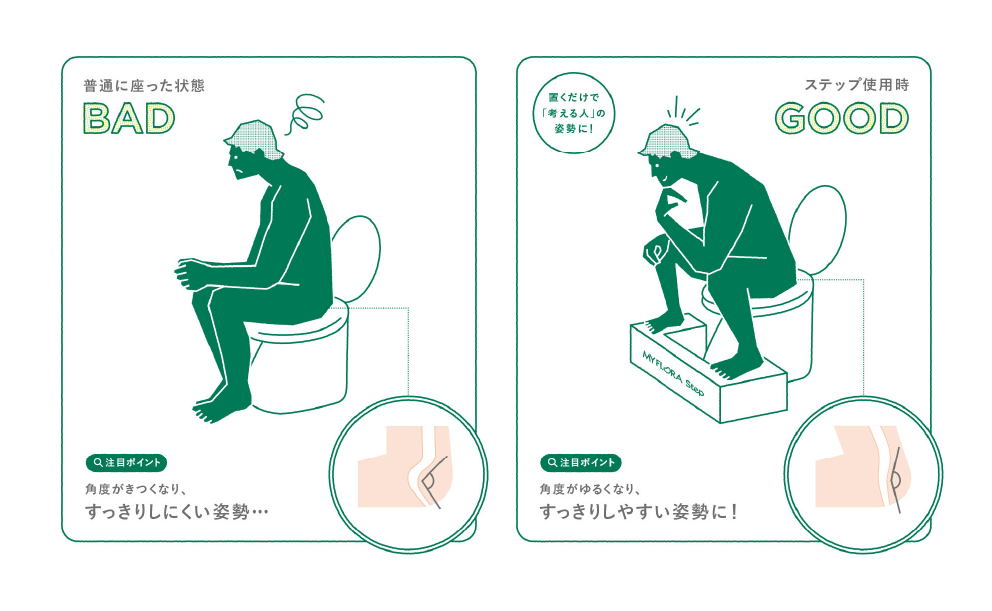 普通に座った状態

BAD

注目ポイント

角度がきつくなり、
すっきりしにくい姿勢…

置くだけで「考える人」の姿勢に!

ステップ使用時

GOOD

MYFLORA Step

注目ポイント

角度がゆるくなり、
すっきりしやすい姿勢に!